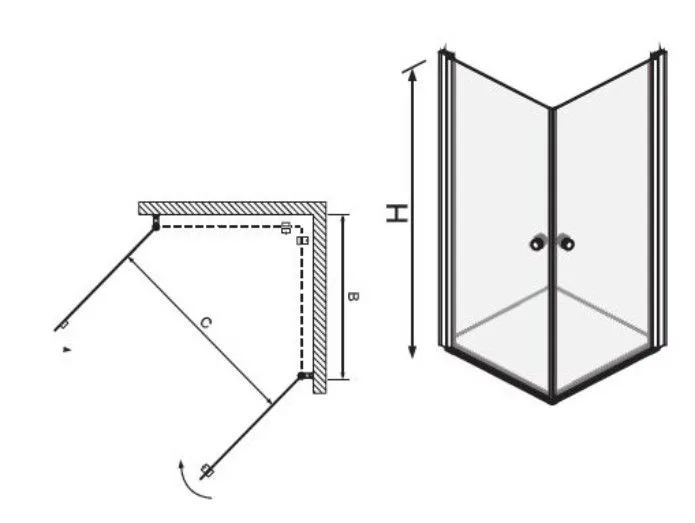 C
B
H